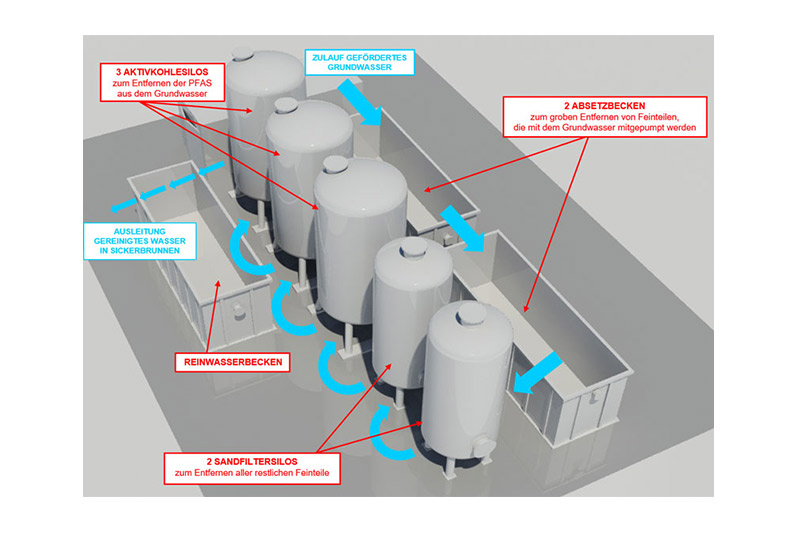 3 AKTIVKOHLESILOS
zum Entfernen der PFAS aus dem Grundwasser

ZULAUF GEFÖRDERTES GRUNDWASSER

2 ABSETZBECKEN
zum groben Entfernen von Feinteilen, die mit dem Grundwasser mitgepumpt werden

AUSLEITUNG GEREINIGTES WASSER IN SICKERBRUNNEN

REINWASSERBECKEN

2 SANDFILTERSILOS
zum Entfernen aller restlichen Feinteile